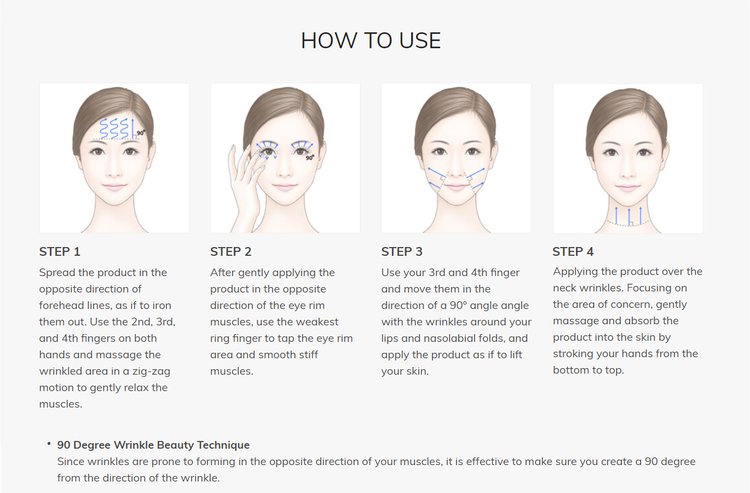 HOW TO USE

90°

90°

STEP 1
Spread the product in the opposite direction of forehead lines, as if to iron them out. Use the 2nd, 3rd, and 4th fingers on both hands and massage the wrinkled area in a zig-zag motion to gently relax the muscles.

STEP 2
After gently applying the product in the opposite direction of the eye rim muscles, use the weakest ring finger to tap the eye rim area and smooth stiff muscles.

STEP 3
Use your 3rd and 4th finger and move them in the direction of a 90° angle angle with the wrinkles around your lips and nasolabial folds, and apply the product as if to lift your skin.

STEP 4
Applying the product over the neck wrinkles. Focusing on the area of concern, gently massage and absorb the product into the skin by stroking your hands from the bottom to top.

• 90 Degree Wrinkle Beauty Technique
Since wrinkles are prone to forming in the opposite direction of your muscles, it is effective to make sure you create a 90 degree from the direction of the wrinkle.